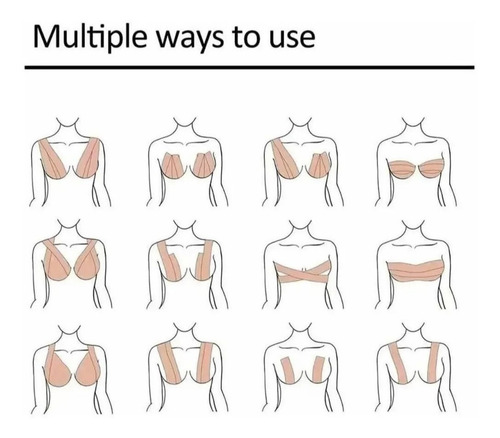 Multiple ways to use