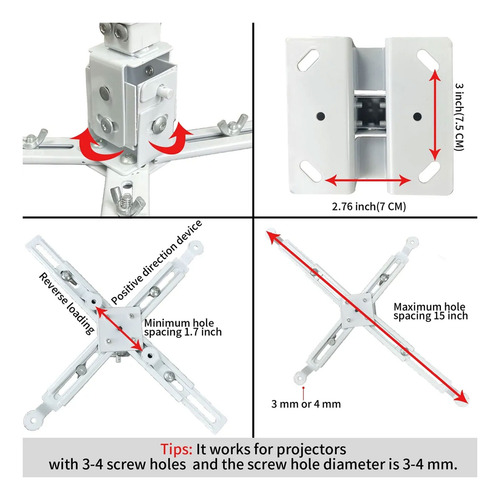 3 inch(7.5 CM)

2.76 inch(7 CM)

Positive direction device

Reverse loading

Minimum hole spacing 1.7 inch

Maximum hole spacing 15 inch

3 mm or 4 mm

Tips: It works for projectors with 3-4 screw holes and the screw hole diameter is 3-4 mm.