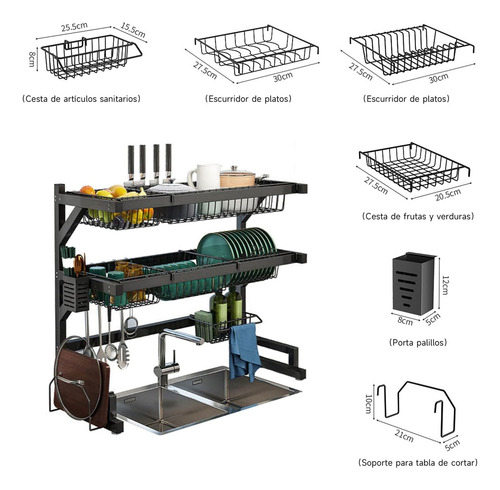 25.5cm
15.5cm
8cm
(Cesta de artículos sanitarios)

27.5cm
30cm
(Escurridor de platos)

27.5cm
30cm
(Escurridor de platos)

27.5cm
20.5cm
(Cesta de frutas y verduras)

12cm
8cm
5cm
(Porta palillos)

10cm
21cm
5cm
(Soporte para tabla de cortar)