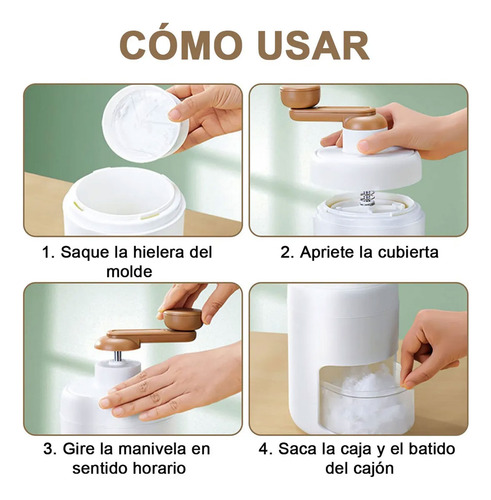 CÓMO USAR

1. Saque la hielera del molde

2. Apriete la cubierta

3. Gire la manivela en sentido horario

4. Saca la caja y el batido del cajón