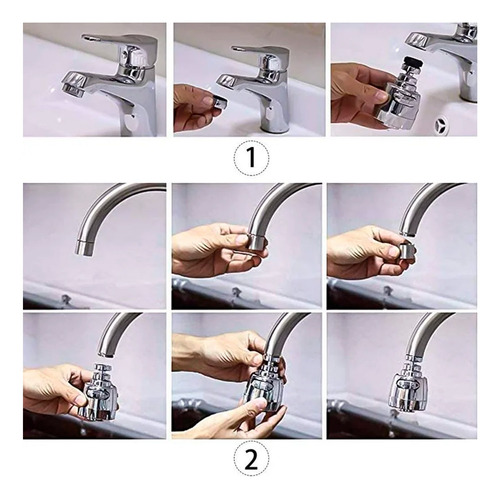 1

2