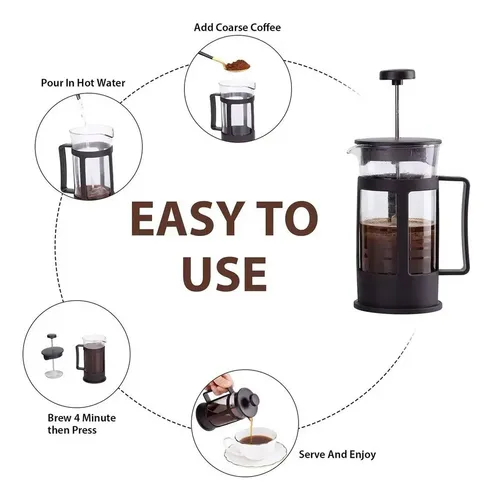 Add Coarse Coffee

Pour In Hot Water

EASY TO USE

Brew 4 Minute then Press

Serve And Enjoy