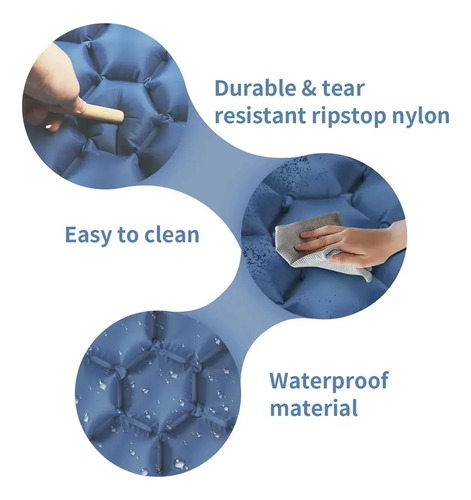 Durable & tear resistant ripstop nylon

Easy to clean

Waterproof material