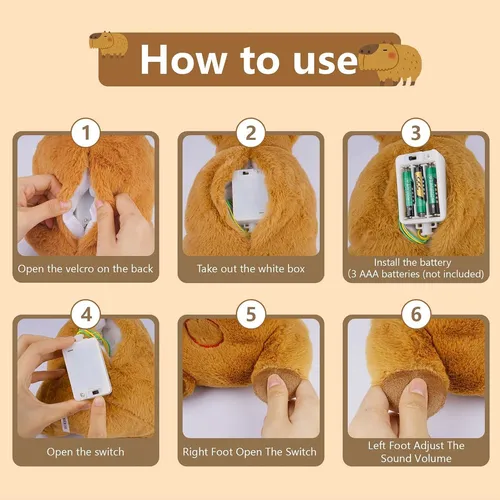 How to use

1
Open the velcro on the back

2
Take out the white box

3
Install the battery
(3 AAA batteries (not included)

4
Open the switch

5
Right Foot Open The Switch

6
Left Foot Adjust The Sound Volume