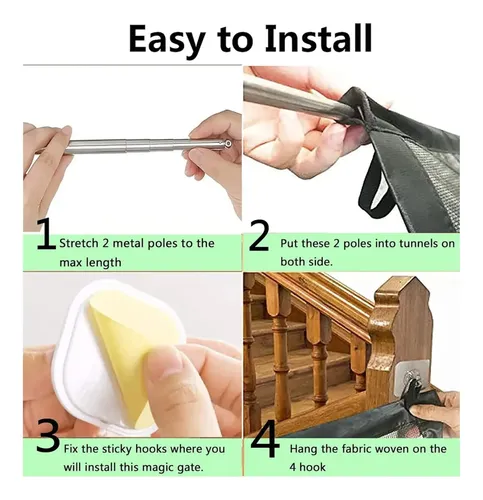 Easy to Install

1 Stretch 2 metal poles to the max length

2 Put these 2 poles into tunnels on both side.

3 Fix the sticky hooks where you will install this magic gate.

4 Hang the fabric woven on the 4 hook