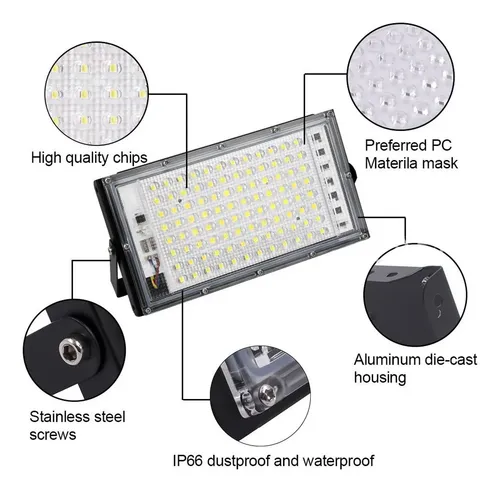 High quality chips

Preferred PC Materila mask

Aluminum die-cast housing

Stainless steel screws

IP66 dustproof and waterproof