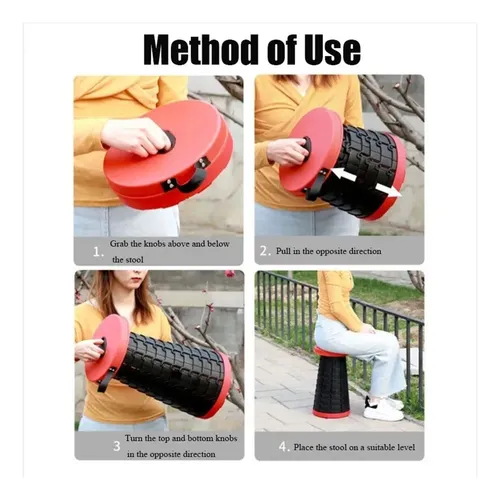 Method of Use

1. Grab the knobs above and below the stool

2. Pull in the opposite direction

3 Turn the top and bottom knobs in the opposite direction

4. Place the stool on a suitable level